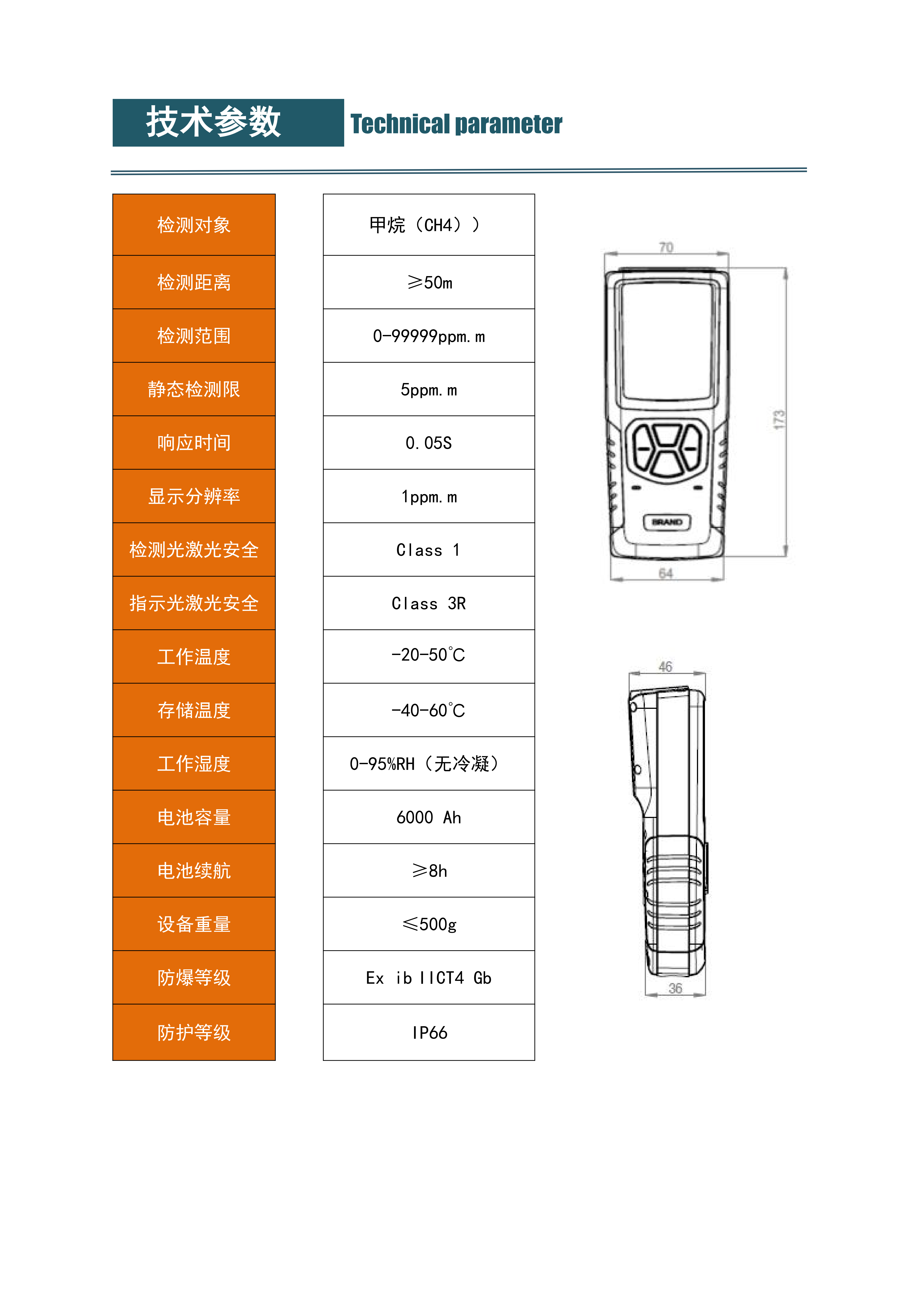 技术参数 Technical parameter

| 检测对象 | 甲烷（CH4）） |
|---|---|
| 检测距离 | ≥50m |
| 检测范围 | 0-99999ppm.m |
| 静态检测限 | 5ppm.m |
| 响应时间 | 0.05S |
| 显示分辨率 | 1ppm.m |
| 检测光激光安全 | Class 1 |
| 指示光激光安全 | Class 3R |
| 工作温度 | -20-50℃ |
| 存储温度 | -40-60℃ |
| 工作湿度 | 0-95%RH（无冷凝） |
| 电池容量 | 6000 Ah |
| 电池续航 | ≥8h |
| 设备重量 | ≤500g |
| 防爆等级 | Ex ib IICT4 Gb |
| 防护等级 | IP66 |

70
173
BRAND
64
46
36